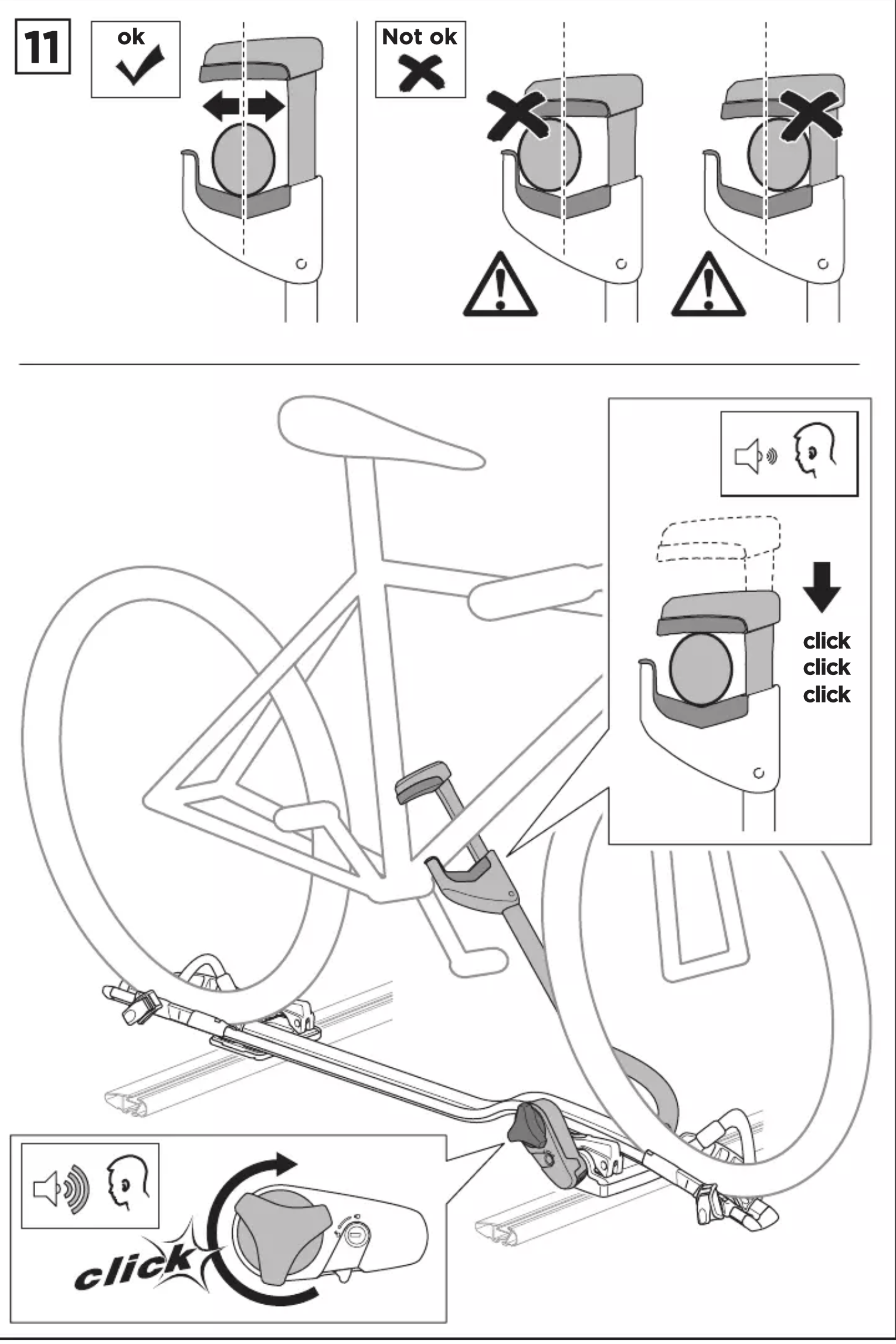 11

ok

Not ok

click
click
click

click